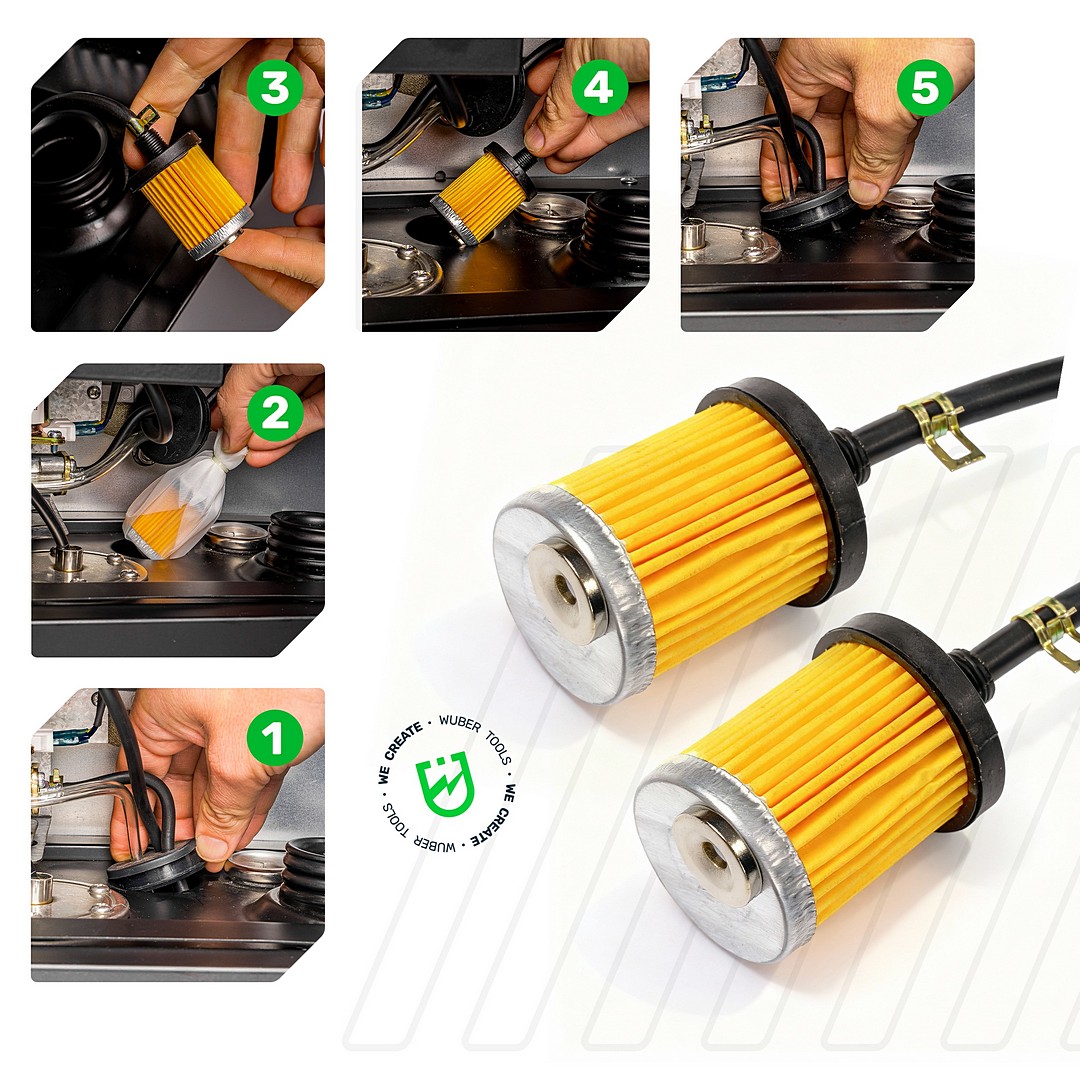 3

4

5

2

1

WE CREATE · WUBER TOOLS · WE CREATE · WUBER TOOLS ·