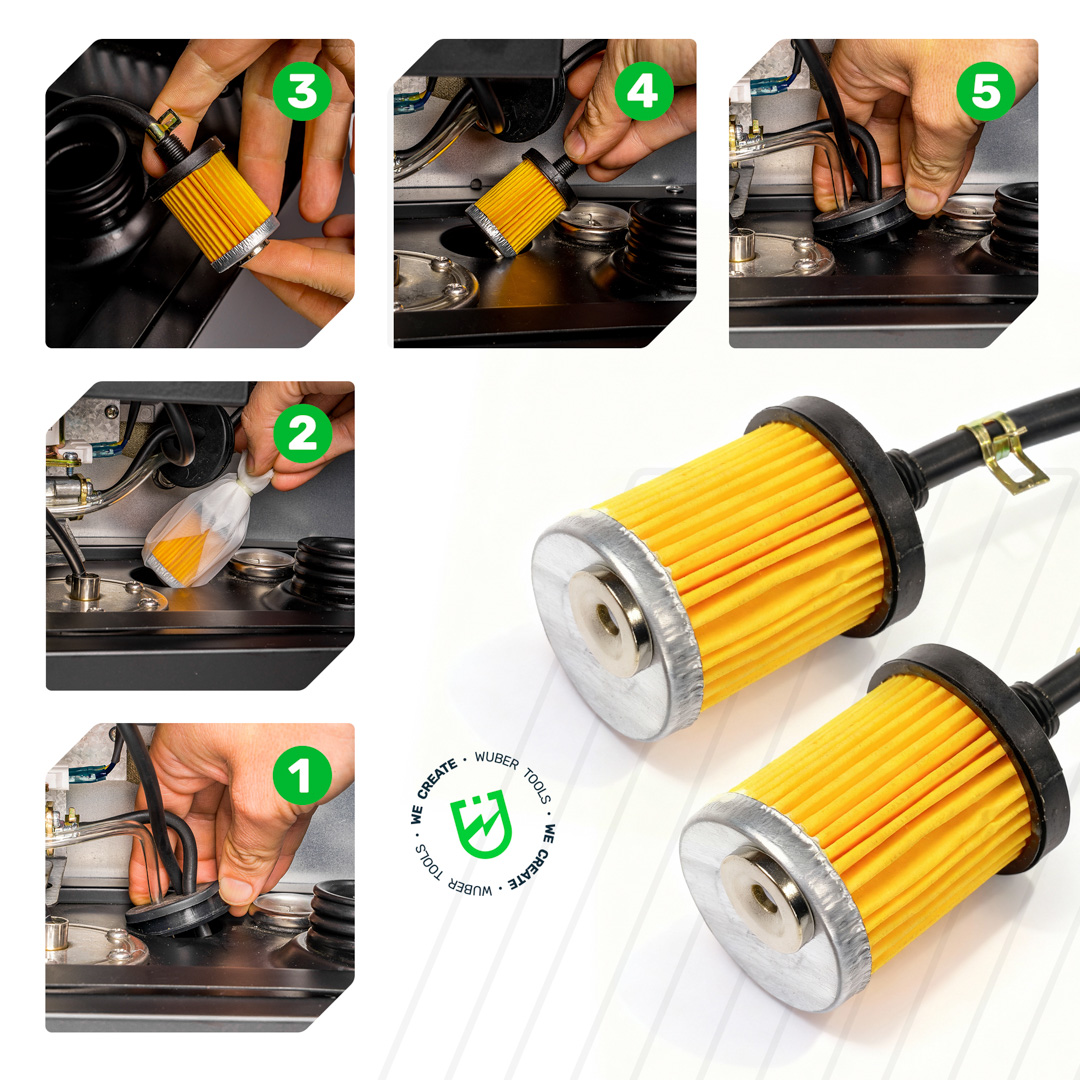 3

4

5

2

1

WE CREATE · WUBER TOOLS · WE CREATE · WUBER TOOLS ·